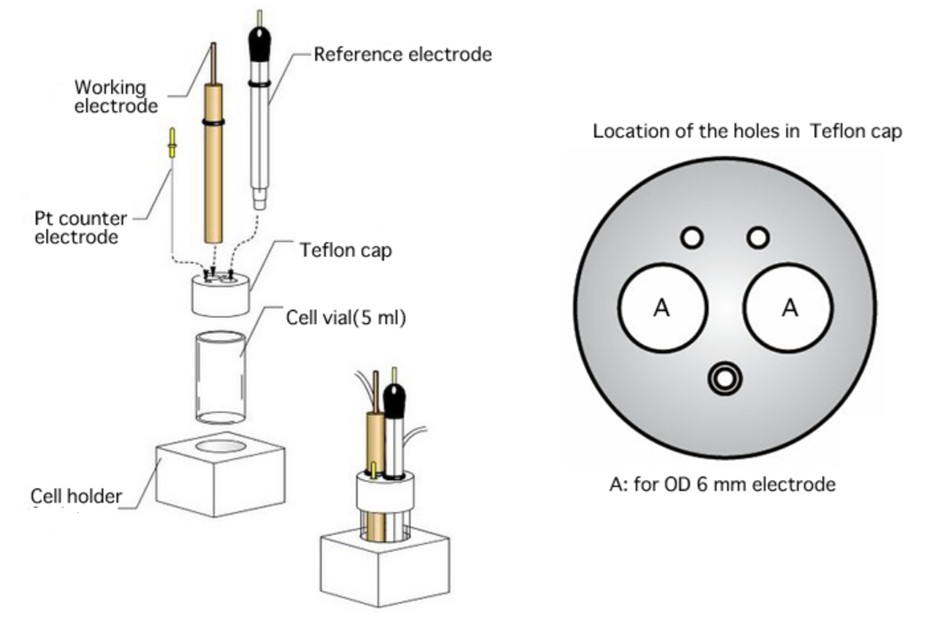 Working electrode

Reference electrode

Pt counter electrode

Teflon cap

Cell vial(5 ml)

Cell holder

Location of the holes in Teflon cap

A

A

A: for OD 6 mm electrode